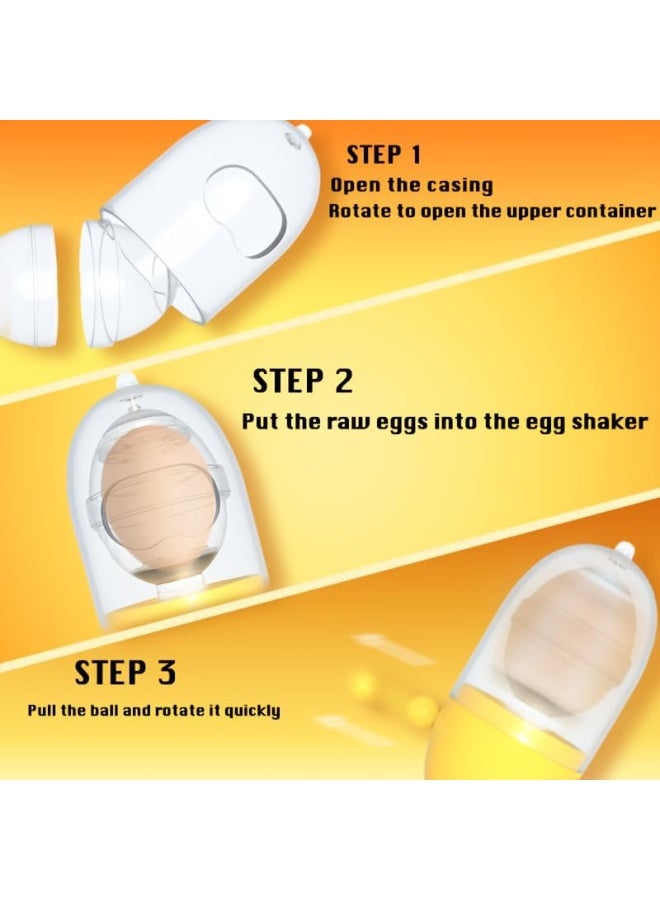 STEP 1
Open the casing
Rotate to open the upper container

STEP 2
Put the raw eggs into the egg shaker

STEP 3
Pull the ball and rotate it quickly